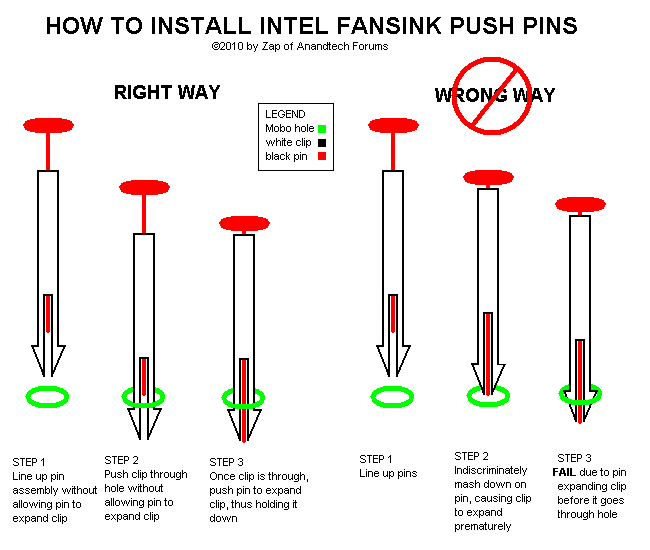 HOW TO INSTALL INTEL FANSINK PUSH PINS
©2010 by Zap of Anandtech Forums

RIGHT WAY

LEGEND
Mobo hole
white clip
black pin

WRONG WAY

STEP 1
Line up pin assembly without allowing pin to expand clip

STEP 2
Push clip through hole without allowing pin to expand clip

STEP 3
Once clip is through, push pin to expand clip, thus holding it down

STEP 1
Line up pins

STEP 2
Indiscriminately mash down on pin, causing clip to expand prematurely

STEP 3
FAIL due to pin expanding clip before it goes through hole